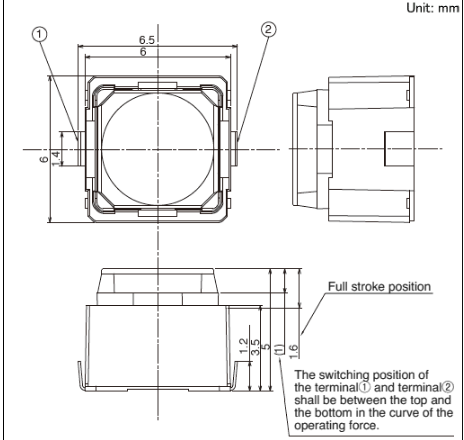 Unit: mm

①

②

6.5

6

6

1.4

Full stroke position

1.2

3.5

5

(1)

1.6

The switching position of the terminal① and terminal② shall be between the top and the bottom in the curve of the operating force.